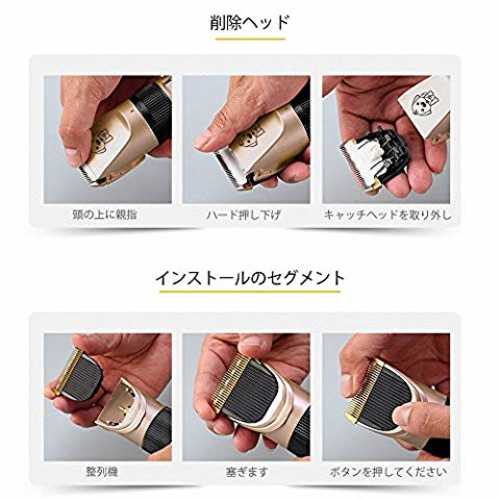 削除ヘッド

頭の上に親指

ハード押し下げ

キャッチヘッドを取り外し

インストールのセグメント

整列機

塞ぎます

ボタンを押してください