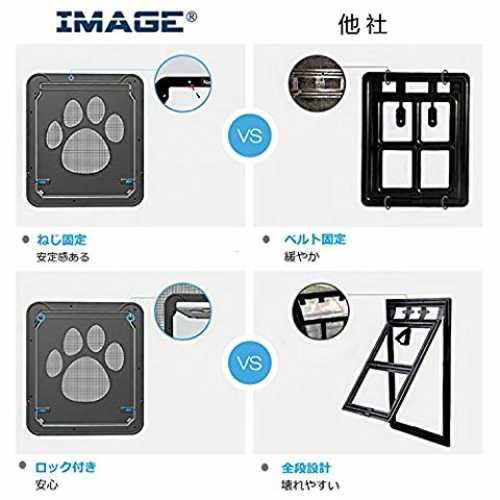 IMAGE®

他社

VS

ねじ固定
安定感ある

ベルト固定
緩やか

VS

ロック付き
安心

全段設計
壊れやすい