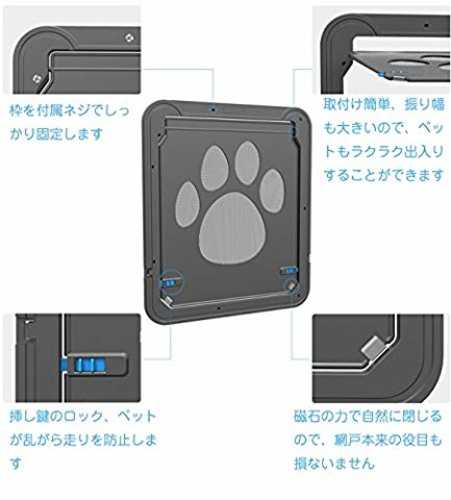 枠を付属ネジでしっかり固定します

取付け簡単、振り幅も大きいので、ペットもラクラク出入りすることができます

挿し鍵のロック、ペットが乱がら走りを防止します

磁石の力で自然に閉じるので、網戸本来の役目も損ないません