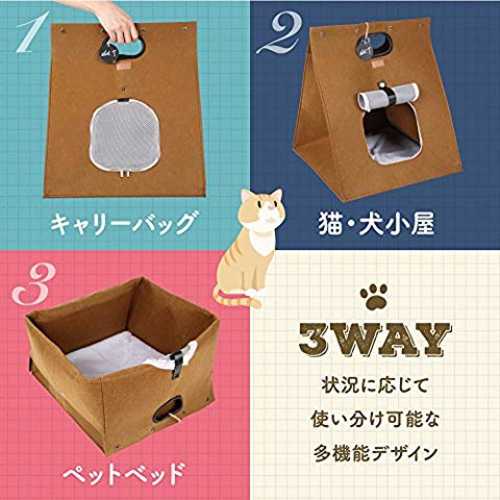 1

キャリーバッグ

2

猫・犬小屋

3

ペットベッド

3WAY

状況に応じて

使い分け可能な

多機能デザイン