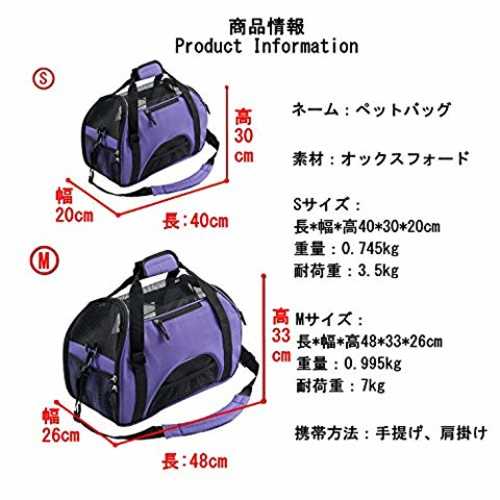 商品情報
Product Information

Ⓢ

高
30
cm

幅
20cm

長:40cm

Ⓜ

高
33
cm

幅
26cm

長:48cm

ネーム：ペットバッグ

素材：オックスフォード

Sサイズ：
長*幅*高40*30*20cm
重量：0.745kg
耐荷重：3.5kg

Mサイズ：
長*幅*高48*33*26cm
重量：0.995kg
耐荷重：7kg

携帯方法：手提げ、肩掛け