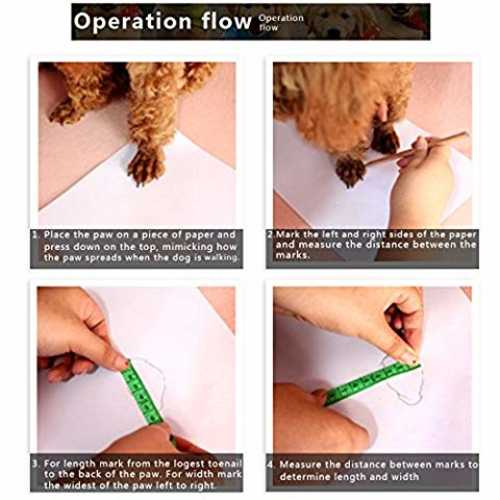 Operation flow Operation flow

1. Place the paw on a piece of paper and press down on the top, mimicking how the paw spreads when the dog is walking.

2.Mark the left and right sides of the paper and measure the distance between the marks.

3. For length mark from the logest toenail to the back of the paw. For width mark the widest of the paw left to right.

4. Measure the distance between marks to determine length and width