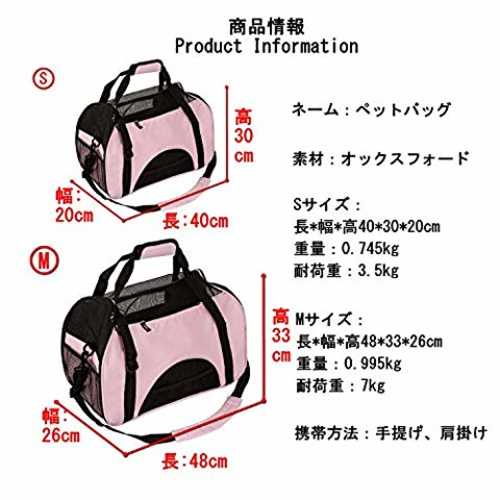 商品情報
Product Information

S

高
30
cm

幅:
20cm

長:40cm

M

高
33
cm

幅:
26cm

長:48cm

ネーム：ペットバッグ

素材：オックスフォード

Sサイズ：
長*幅*高40*30*20cm
重量：0.745kg
耐荷重：3.5kg

Mサイズ：
長*幅*高48*33*26cm
重量：0.995kg
耐荷重：7kg

携帯方法：手提げ、肩掛け