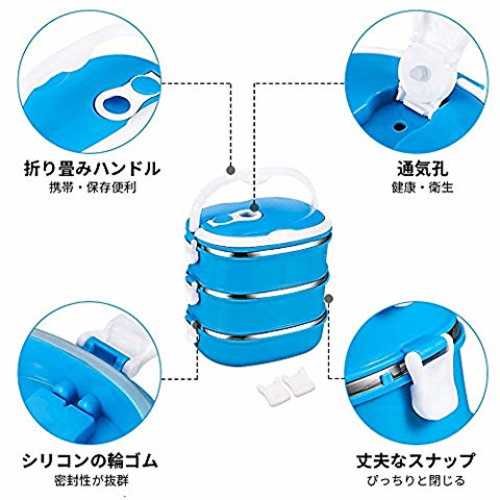 折り畳みハンドル
携帯・保存便利

通気孔
健康・衛生

シリコンの輪ゴム
密封性が抜群

丈夫なスナップ
ぴっちりと閉じる