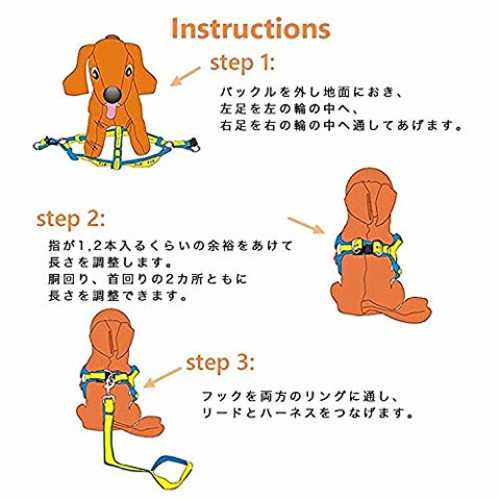 Instructions

step 1:

バックルを外し地面におき、
左足を左の輪の中へ、
右足を右の輪の中へ通してあげます。

step 2:

指が1,2本入るくらいの余裕をあけて
長さを調整します。
胴回り、首回りの2カ所ともに
長さを調整できます。

step 3:

フックを両方のリングに通し、
リードとハーネスをつなげます。