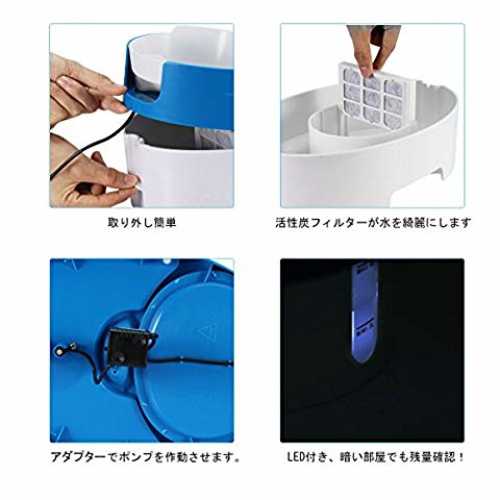 取り外し簡単

活性炭フィルターが水を綺麗にします

アダプターでポンプを作動させます。

LED付き、暗い部屋でも残量確認！