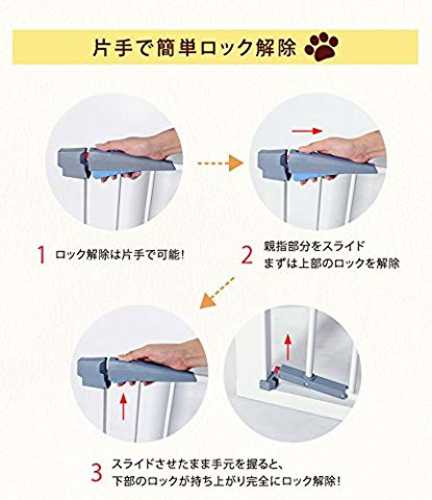 片手で簡単ロック解除

1 ロック解除は片手で可能!

2 親指部分をスライド
まずは上部のロックを解除

3 スライドさせたまま手元を握ると、
下部のロックが持ち上がり完全にロック解除!