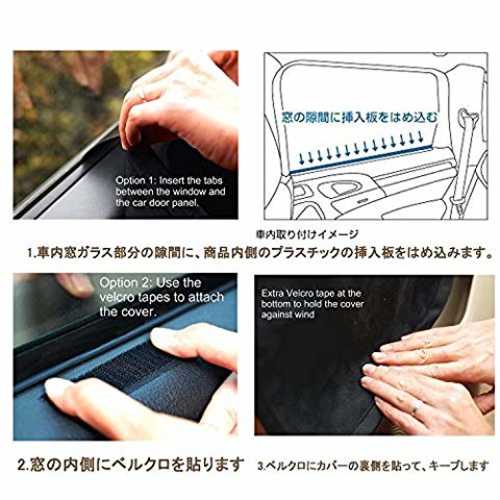 Option 1: Insert the tabs between the window and the car door panel.

窓の隙間に挿入板をはめ込む

車内取り付けイメージ

1.車内窓ガラス部分の隙間に、商品内側のプラスチックの挿入板をはめ込みます。

Option 2: Use the velcro tapes to attach the cover.

Extra Velcro tape at the bottom to hold the cover against wind

2.窓の内側にベルクロを貼ります

3.ベルクロにカバーの裏側を貼って、キープします