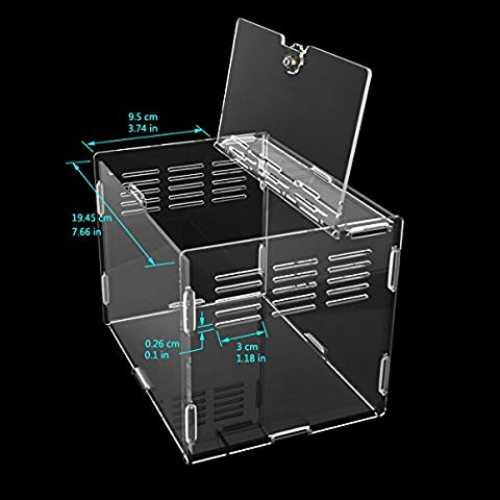 9.5 cm
3.74 in

19.45 cm
7.66 in

0.26 cm
0.1 in

3 cm
1.18 in