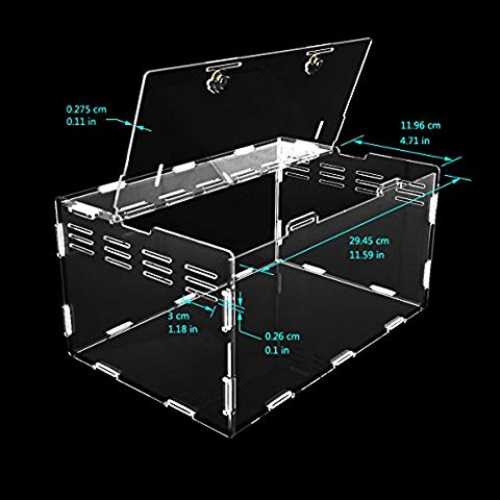 0.275 cm
0.11 in

11.96 cm
4.71 in

29.45 cm
11.59 in

3 cm
1.18 in

0.26 cm
0.1 in