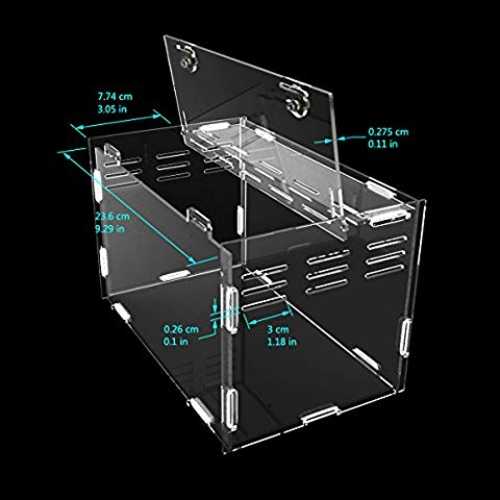 7.74 cm
3.05 in

0.275 cm
0.11 in

23.6 cm
9.29 in

0.26 cm
0.1 in

3 cm
1.18 in