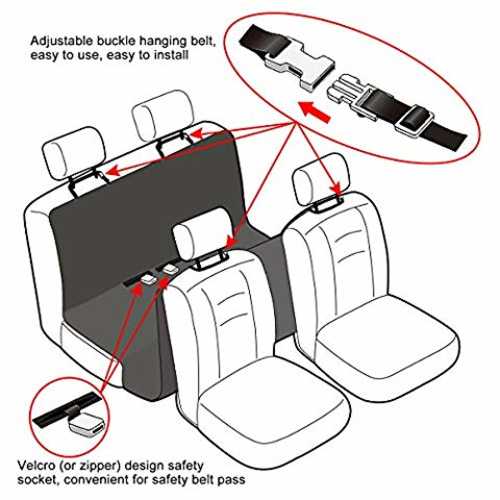 Adjustable buckle hanging belt, easy to use, easy to install

Velcro (or zipper) design safety socket, convenient for safety belt pass