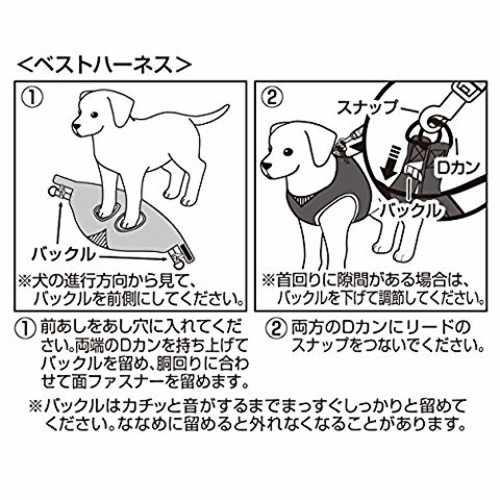 <ベストハーネス>

①

バックル

※犬の進行方向から見て、バックルを前側にしてください。

②

スナップ

Dカン

バックル

※首回りに隙間がある場合は、バックルを下げて調節してください。

① 前あしをあし穴に入れてください。両端のDカンを持ち上げてバックルを留め、胴回りに合わせて面ファスナーを留めます。

② 両方のDカンにリードのスナップをつないでください。

※バックルはカチッと音がするまでまっすぐしっかりと留めてください。ななめに留めると外れなくなることがあります。