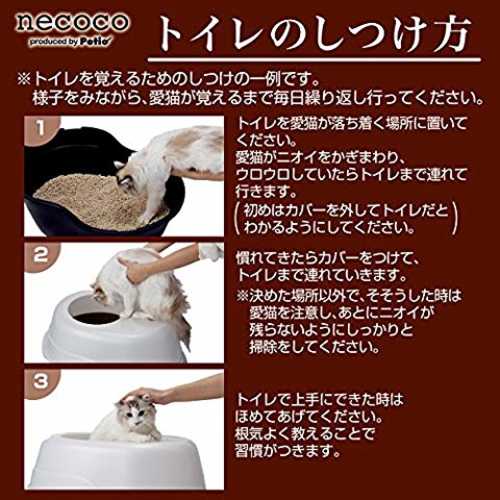 necoco
produced by Petio

トイレのしつけ方

※トイレを覚えるためのしつけの一例です。
様子をみながら、愛猫が覚えるまで毎日繰り返し行ってください。

1

トイレを愛猫が落ち着く場所に置いてください。
愛猫がニオイをかぎまわり、ウロウロしていたらトイレまで連れて行きます。
（初めはカバーを外してトイレだとわかるようにしてください。）

2

慣れてきたらカバーをつけて、トイレまで連れていきます。
※決めた場所以外で、そそうした時は愛猫を注意し、あとにニオイが残らないようにしっかりと掃除をしてください。

3

トイレで上手にできた時はほめてあげてください。
根気よく教えることで習慣がつきます。