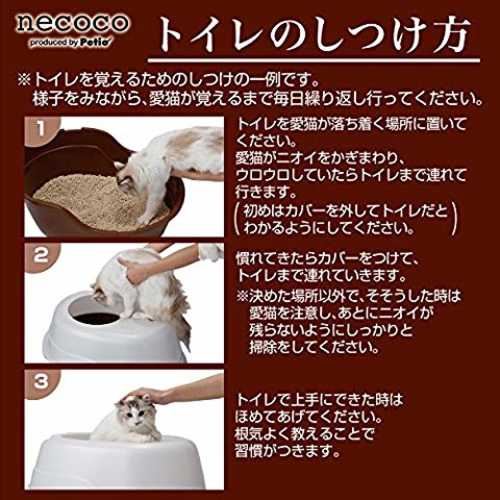 necoco
produced by Petio

トイレのしつけ方

※トイレを覚えるためのしつけの一例です。
様子をみながら、愛猫が覚えるまで毎日繰り返し行ってください。

1

トイレを愛猫が落ち着く場所に置いてください。
愛猫がニオイをかぎまわり、ウロウロしていたらトイレまで連れて行きます。
（初めはカバーを外してトイレだとわかるようにしてください。）

2

慣れてきたらカバーをつけて、トイレまで連れていきます。
※決めた場所以外で、そそうした時は愛猫を注意し、あとにニオイが残らないようにしっかりと掃除をしてください。

3

トイレで上手にできた時はほめてあげてください。
根気よく教えることで習慣がつきます。