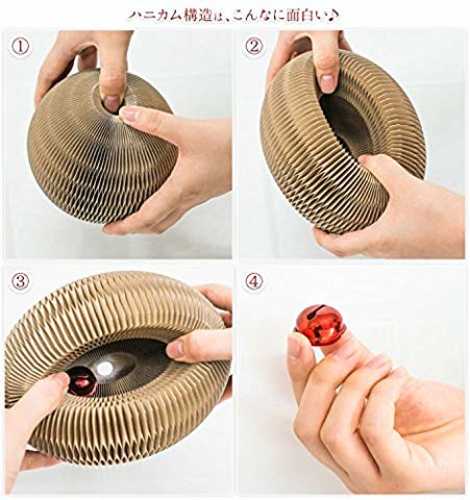 ハニカム構造は、こんなに面白い♪

①

②

③

④