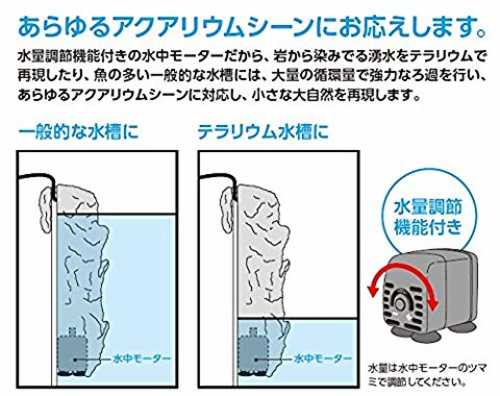 あらゆるアクアリウムシーンにお応えします。

水量調節機能付きの水中モーターだから、岩から染みでる湧水をテラリウムで再現したり、魚の多い一般的な水槽には、大量の循環量で強力なろ過を行い、あらゆるアクアリウムシーンに対応し、小さな大自然を再現します。

一般的な水槽に

水中モーター

テラリウム水槽に

水中モーター

水量調節機能付き

水量は水中モーターのツマミで調節してください。