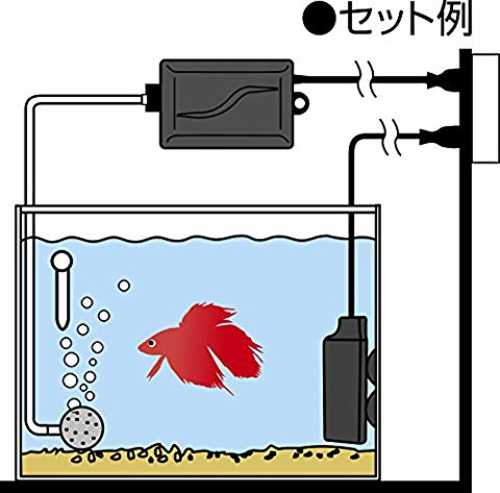 ●セット例