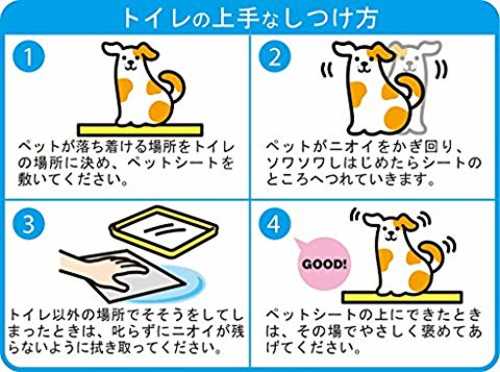 トイレの上手なしつけ方

1
ペットが落ち着ける場所をトイレの場所に決め、ペットシートを敷いてください。

2
ペットがニオイをかぎ回り、ソワソワしはじめたらシートのところへつれていきます。

3
トイレ以外の場所でそそうをしてしまったときは、叱らずにニオイが残らないように拭き取ってください。

4
GOOD!
ペットシートの上にできたときは、その場でやさしく褒めてあげてください。