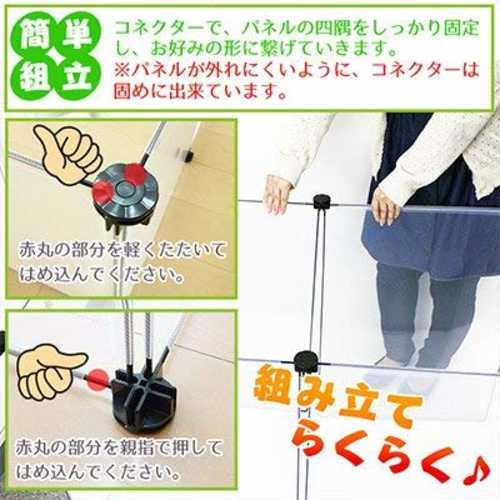 簡単組立

コネクターで、パネルの四隅をしっかり固定し、お好みの形に繋げていきます。
※パネルが外れにくいように、コネクターは固めに出来ています。

赤丸の部分を軽くたたいてはめ込んでください。

赤丸の部分を親指で押してはめ込んでください。

組み立てらくらく♪