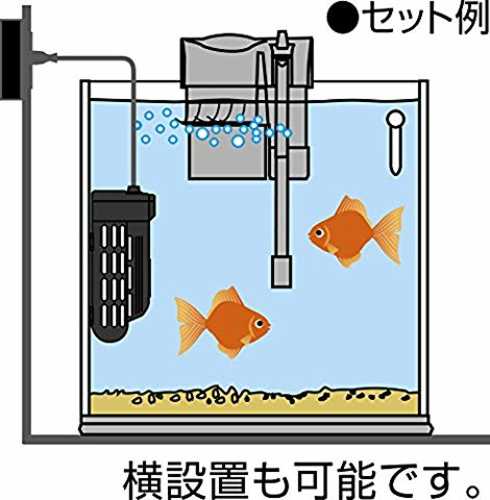 ●セット例

横設置も可能です。