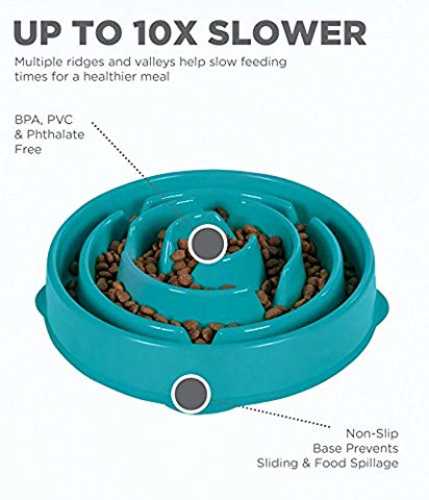 UP TO 10X SLOWER
Multiple ridges and valleys help slow feeding times for a healthier meal

BPA, PVC & Phthalate Free

Non-Slip Base Prevents Sliding & Food Spillage