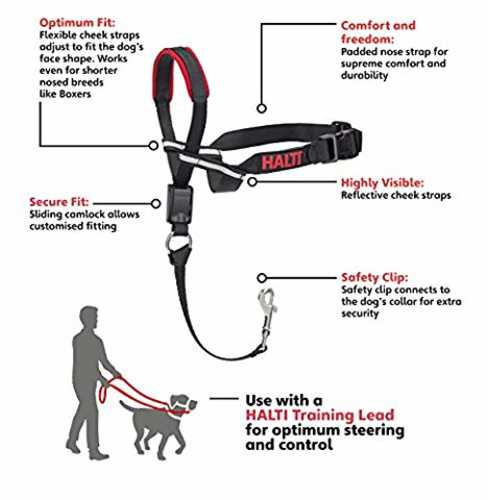 Optimum Fit:
Flexible cheek straps adjust to fit the dog's face shape. Works even for shorter nosed breeds like Boxers

Comfort and freedom:
Padded nose strap for supreme comfort and durability

HALTI

Highly Visible:
Reflective cheek straps

Secure Fit:
Sliding camlock allows customised fitting

Safety Clip:
Safety clip connects to the dog's collar for extra security

Use with a HALTI Training Lead for optimum steering and control