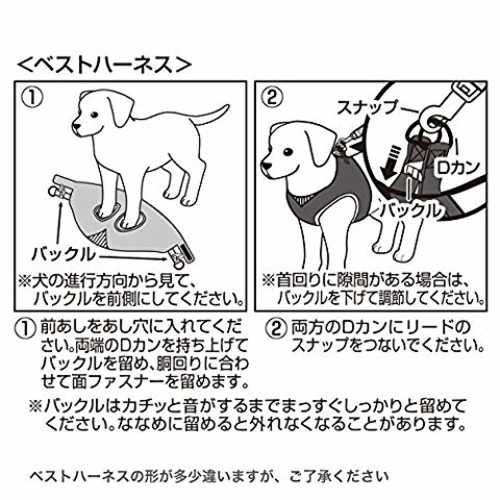 <ベストハーネス>

①

バックル

※犬の進行方向から見て、バックルを前側にしてください。

②

スナップ

Dカン

バックル

※首回りに隙間がある場合は、バックルを下げて調節してください。

① 前あしをあし穴に入れてください。両端のDカンを持ち上げてバックルを留め、胴回りに合わせて面ファスナーを留めます。

② 両方のDカンにリードのスナップをつないでください。

※バックルはカチッと音がするまでまっすぐしっかりと留めてください。ななめに留めると外れなくなることがあります。

ベストハーネスの形が多少違いますが、ご了承ください