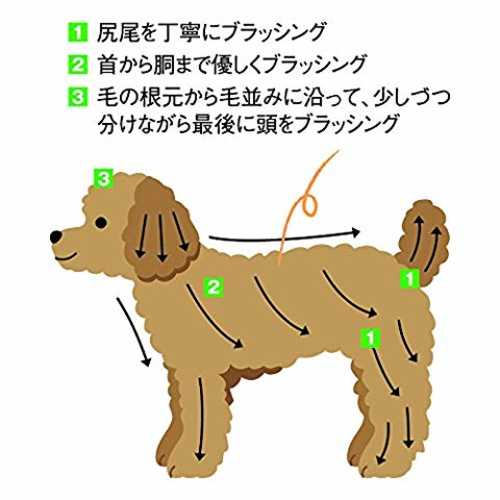 1 尻尾を丁寧にブラッシング
2 首から胴まで優しくブラッシング
3 毛の根元から毛並みに沿って、少しづつ分けながら最後に頭をブラッシング

3

2

1

1