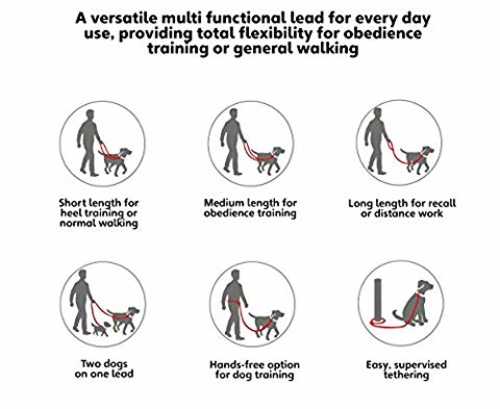 A versatile multi functional lead for every day use, providing total flexibility for obedience training or general walking

Short length for heel training or normal walking

Medium length for obedience training

Long length for recall or distance work

Two dogs on one lead

Hands-free option for dog training

Easy, supervised tethering