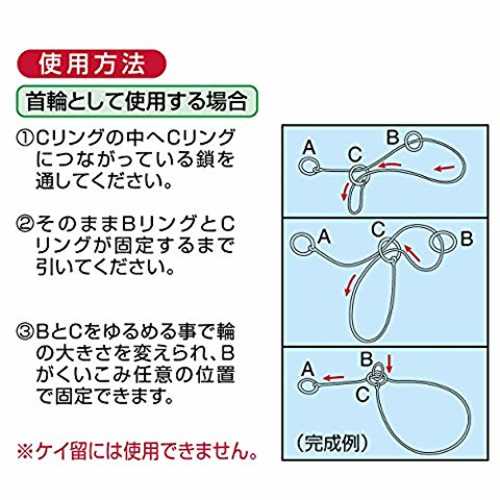 使用方法

首輪として使用する場合

①Cリングの中へCリングにつながっている鎖を通してください。

②そのままBリングとCリングが固定するまで引いてください。

③BとCをゆるめる事で輪の大きさを変えられ、Bがくいこみ任意の位置で固定できます。

※ケイ留には使用できません。

A
B
C

A
C
B

A
B
C
(完成例)