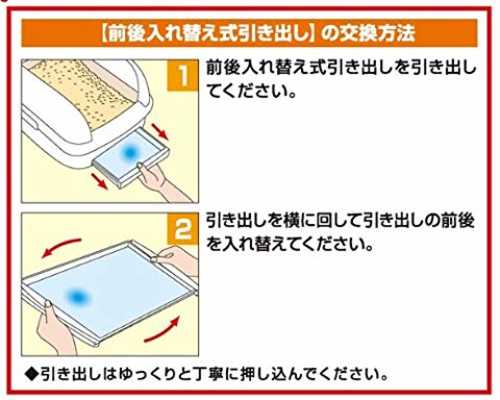 【前後入れ替え式引き出し】の交換方法

1
前後入れ替え式引き出しを引き出してください。

2
引き出しを横に回して引き出しの前後を入れ替えてください。

◆引き出しはゆっくりと丁寧に押し込んでください。