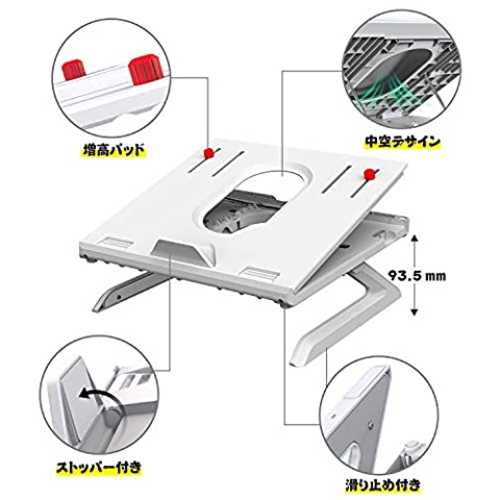 増高パッド

中空デザイン

93.5 mm

ストッパー付き

滑り止め付き