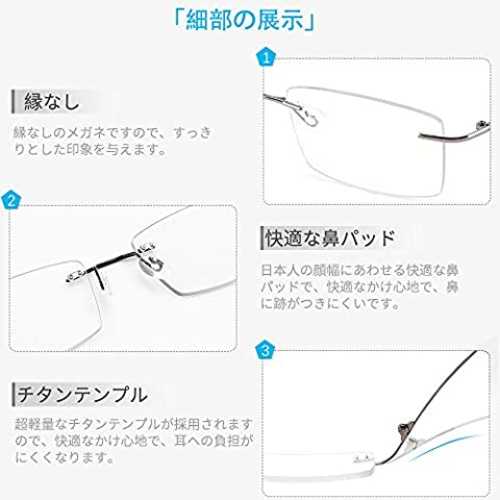 「細部の展示」

1

縁なし

縁なしのメガネですので、すっきりとした印象を与えます。

2

快適な鼻パッド

日本人の顔幅にあわせる快適な鼻パッドで、快適なかけ心地で、鼻に跡がつきにくいです。

3

チタンテンプル

超軽量なチタンテンプルが採用されますので、快適なかけ心地で、耳への負担がにくくなります。