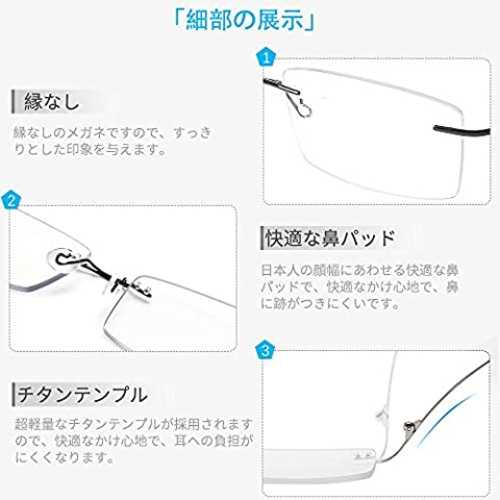 「細部の展示」

1

縁なし

縁なしのメガネですので、すっきりとした印象を与えます。

2

快適な鼻パッド

日本人の顔幅にあわせる快適な鼻パッドで、快適なかけ心地で、鼻に跡がつきにくいです。

3

チタンテンプル

超軽量なチタンテンプルが採用されますので、快適なかけ心地で、耳への負担がにくくなります。