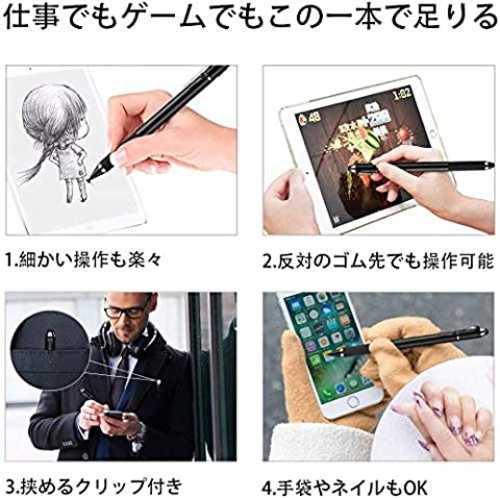 仕事でもゲームでもこの一本で足りる

1:02

1.細かい操作も楽々

2.反対のゴム先でも操作可能

3.挟めるクリップ付き

4.手袋やネイルもOK