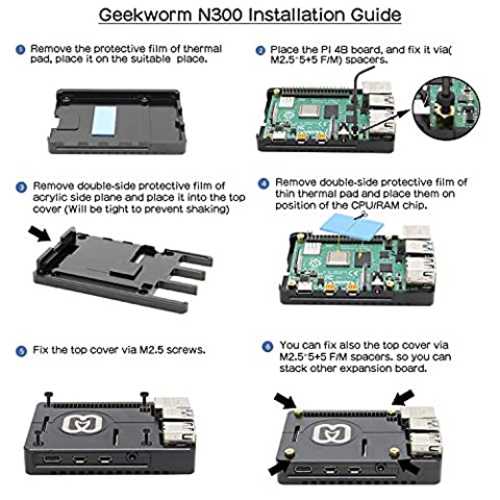 Geekworm N300 Installation Guide

1 Remove the protective film of thermal pad, place it on the suitable place.

2 Place the PI 4B board, and fix it via( M2.5*5+5 F/M) spacers.

3 Remove double-side protective film of acrylic side plane and place it into the top cover (Will be tight to prevent shaking)

4 Remove double-side protective film of thin thermal pad and place them on position of the CPU/RAM chip.

5 Fix the top cover via M2.5 screws.

6 You can fix also the top cover via M2.5*5+5 F/M spacers. so you can stack other expansion board.