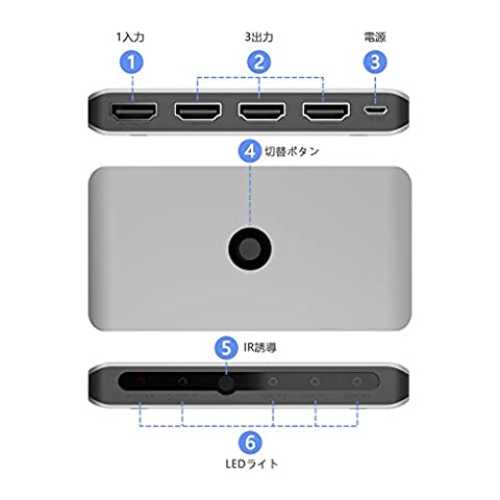 1入力
1
3出力
2
電源
3
4 切替ボタン
5 IR誘導
6
LEDライト