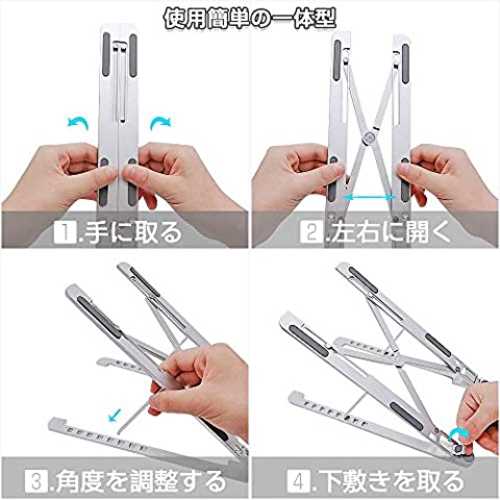 使用簡単の一体型

1.手に取る

2.左右に開く

3.角度を調整する

4.下敷きを取る