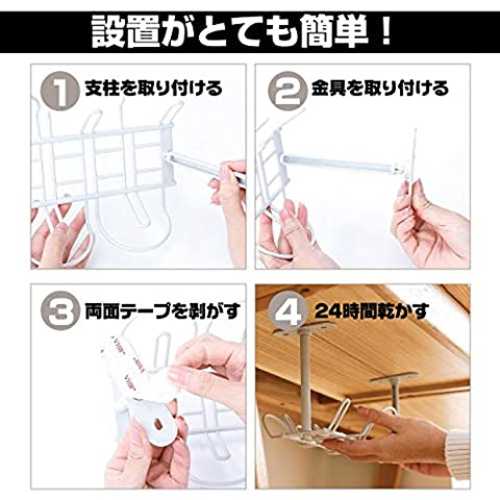 設置がとても簡単！

1 支柱を取り付ける

2 金具を取り付ける

3 両面テープを剥がす

4 24時間乾かす