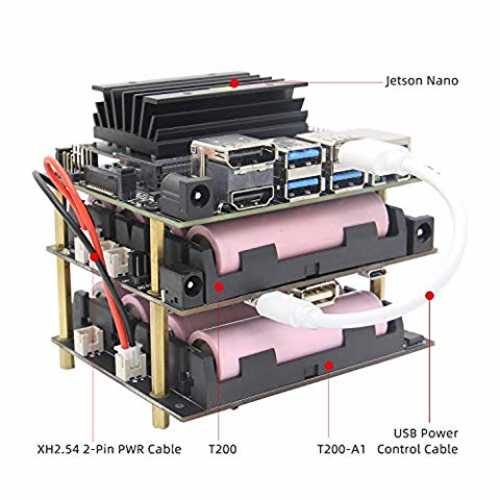 Jetson Nano

XH2.54 2-Pin PWR Cable

T200

T200-A1

USB Power
Control Cable