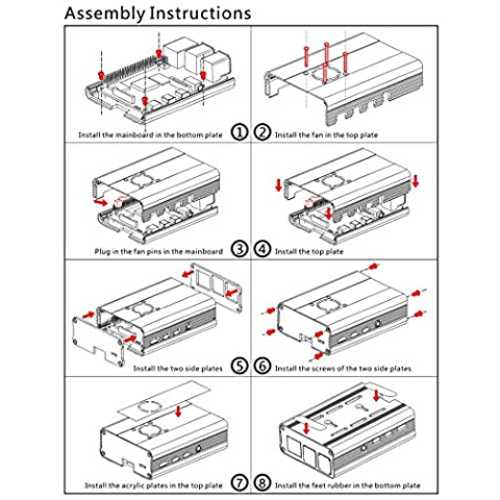 Assembly Instructions

Install the mainboard in the bottom plate ①

② Install the fan in the top plate

Plug in the fan pins in the mainboard ③

④ Install the top plate

Install the two side plates ⑤

⑥ Install the screws of the two side plates

Install the acrylic plates in the top plate ⑦

⑧ Install the feet rubber in the bottom plate