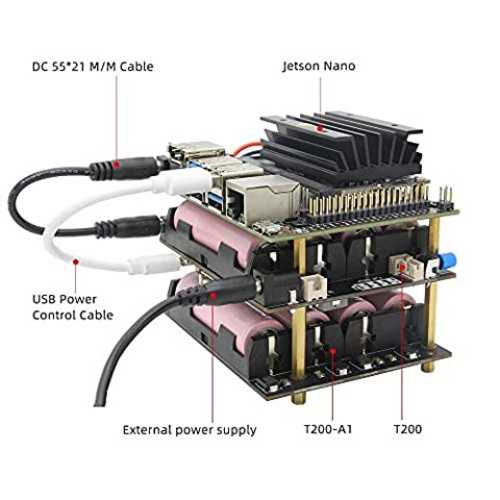 DC 55*21 M/M Cable

Jetson Nano

USB Power Control Cable

External power supply

T200-A1

T200