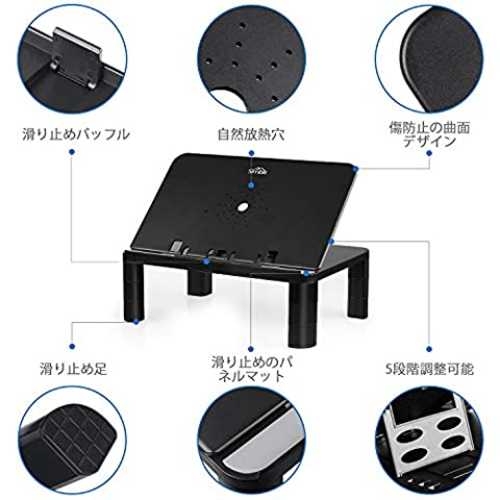 滑り止めバッフル

自然放熱穴

傷防止の曲面デザイン

滑り止め足

滑り止めのパネルマット

5段階調整可能