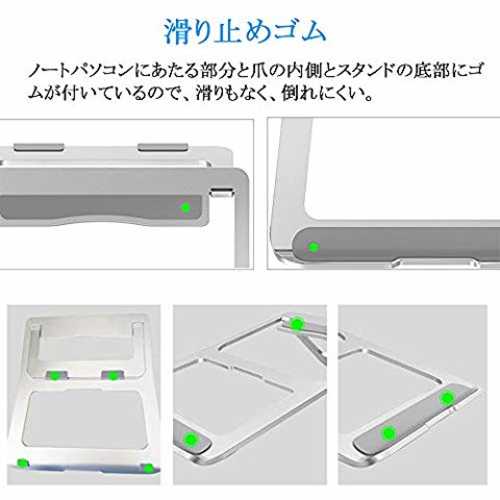 滑り止めゴム

ノートパソコンにあたる部分と爪の内側とスタンドの底部にゴムが付いているので、滑りもなく、倒れにくい。