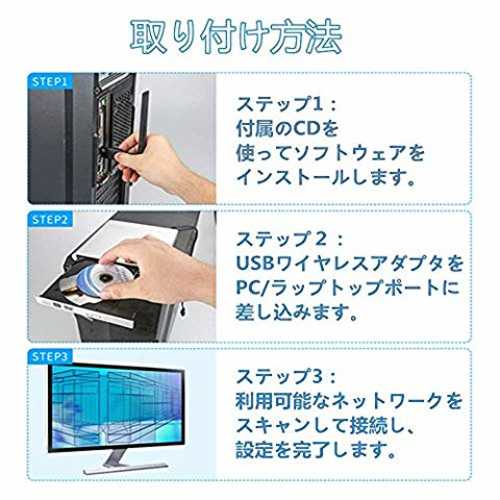 取り付け方法

STEP1

ステップ1：
付属のCDを
使ってソフトウェアを
インストールします。

STEP2

ステップ２：
USBワイヤレスアダプタを
PC/ラップトップポートに
差し込みます。

STEP3

ステップ3：
利用可能なネットワークを
スキャンして接続し、
設定を完了します。