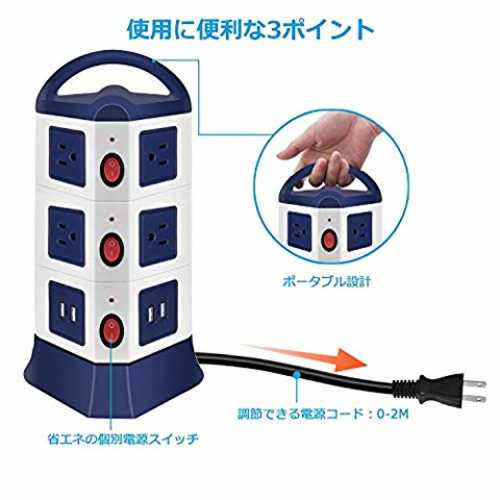 使用に便利な3ポイント

ポータブル設計

調節できる電源コード：0-2M

省エネの個別電源スイッチ