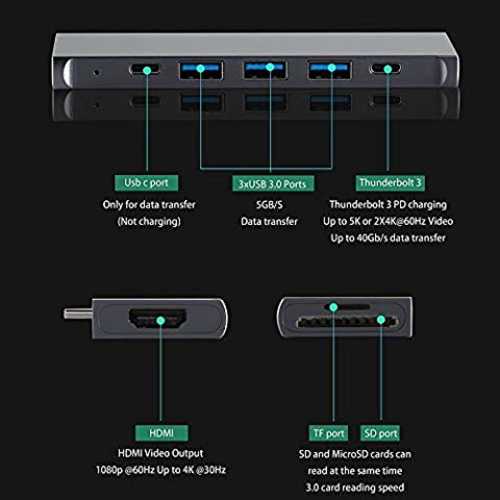 Usb c port
Only for data transfer
(Not charging)

3xUSB 3.0 Ports
5GB/S
Data transfer

Thunderbolt 3
Thunderbolt 3 PD charging
Up to 5K or 2X4K@60Hz Video
Up to 40Gb/s data transfer

HDMI
HDMI Video Output
1080p @60Hz Up to 4K @30Hz

TF port

SD port

SD and MicroSD cards can
read at the same time
3.0 card reading speed