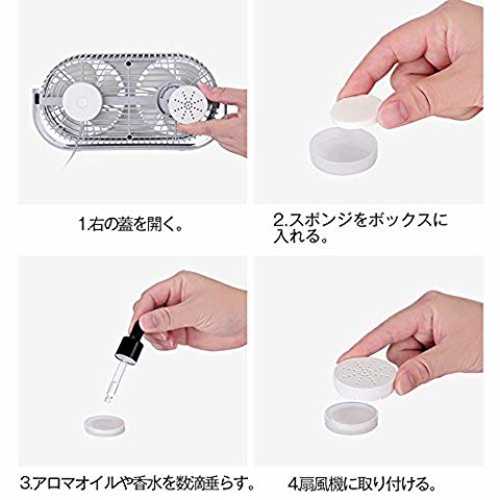 1.右の蓋を開く。

2.スポンジをボックスに入れる。

3.アロマオイルや香水を数滴垂らす。

4.扇風機に取り付ける。