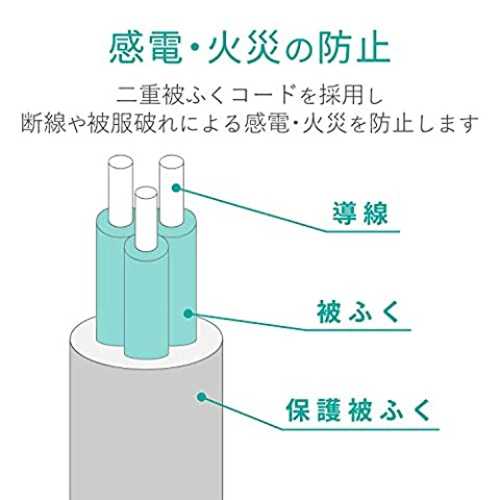 感電・火災の防止

二重被ふくコードを採用し
断線や被服破れによる感電・火災を防止します

導線

被ふく

保護被ふく